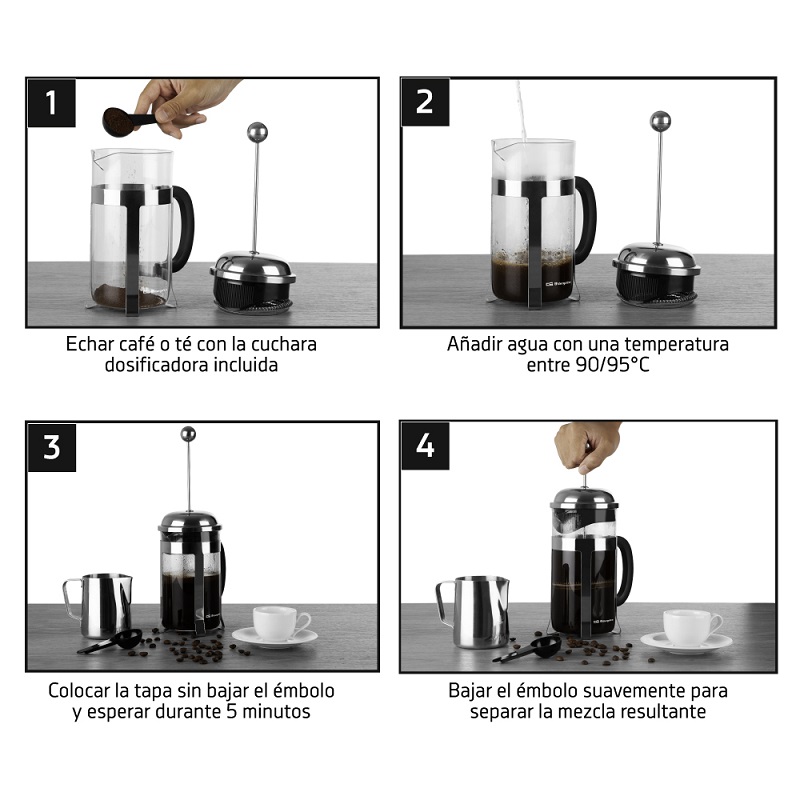 1

Echar café o té con la cuchara dosificadora incluida

2

Añadir agua con una temperatura entre 90/95°C

3

Colocar la tapa sin bajar el émbolo y esperar durante 5 minutos

4

Bajar el émbolo suavemente para separar la mezcla resultante